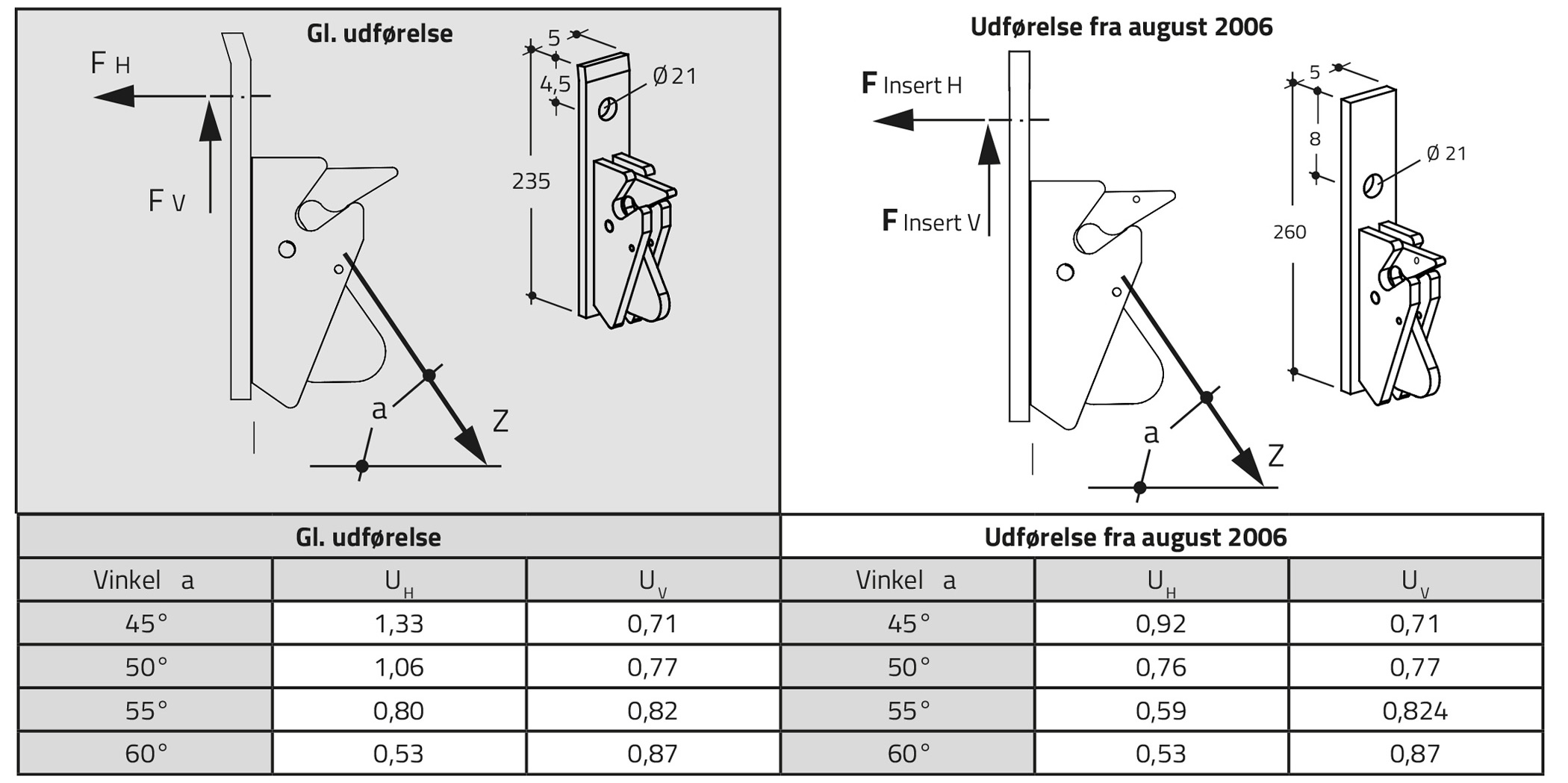 Gl. udførelse

F H

F V

a

Z

5

4,5

Ø 21

235

Udførelse fra august 2006

F Insert H

F Insert V

a

Z

5

8

Ø 21

260

| Gl. udførelse | | | Udførelse fra august 2006 | | |
|---|---|---|---|---|---|
| Vinkel a | $U_H$ | $U_V$ | Vinkel a | $U_H$ | $U_V$ |
| 45° | 1,33 | 0,71 | 45° | 0,92 | 0,71 |
| 50° | 1,06 | 0,77 | 50° | 0,76 | 0,77 |
| 55° | 0,80 | 0,82 | 55° | 0,59 | 0,824 |
| 60° | 0,53 | 0,87 | 60° | 0,53 | 0,87 |